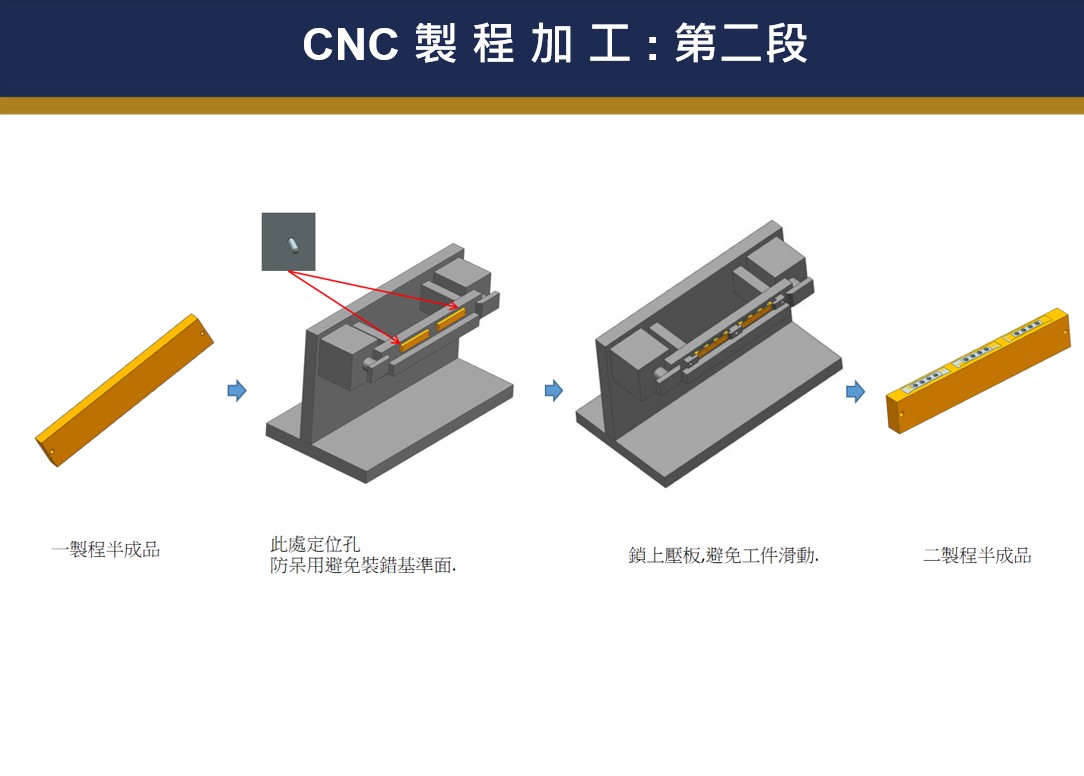 CNC 製 程 加 工 : 第二段

一製程半成品

此處定位孔
防呆用避免裝錯基準面.

鎖上壓板,避免工件滑動.

二製程半成品