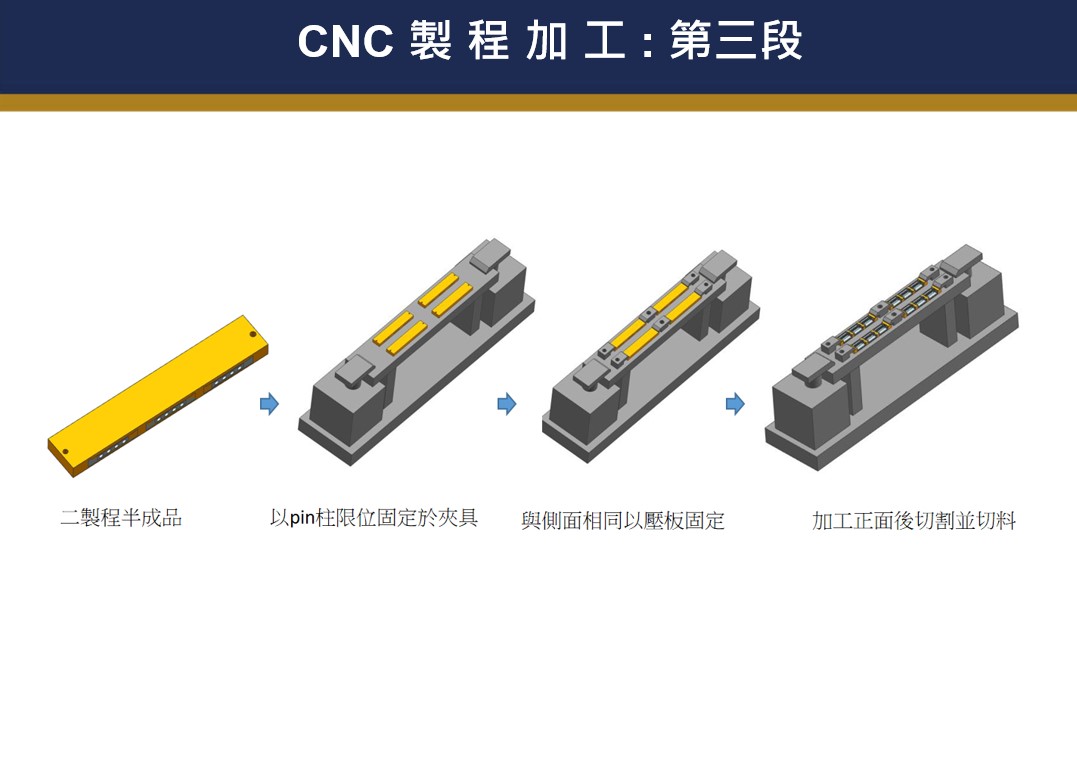 CNC 製 程 加 工 : 第三段

二製程半成品

以pin柱限位固定於夾具

與側面相同以壓板固定

加工正面後切割並切料